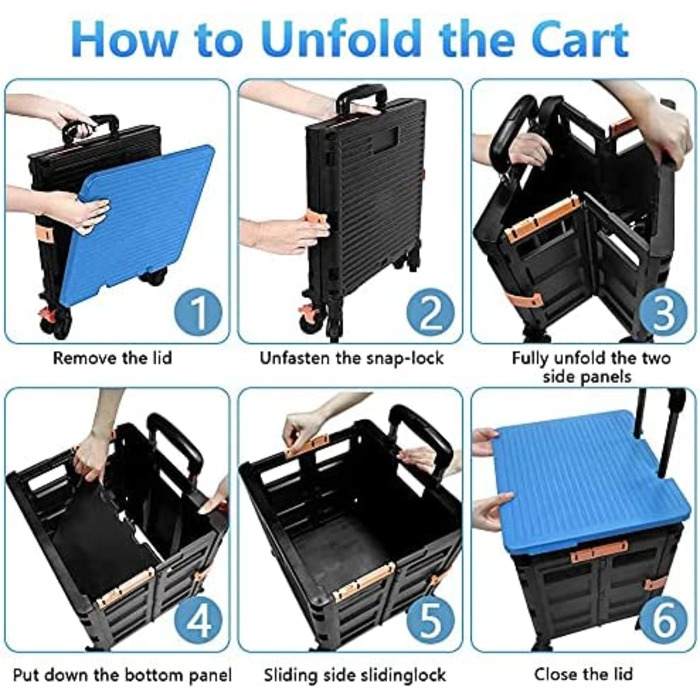 How to Unfold the Cart

1
Remove the lid

2
Unfasten the snap-lock

3
Fully unfold the two side panels

4
Put down the bottom panel

5
Sliding side slidinglock

6
Close the lid