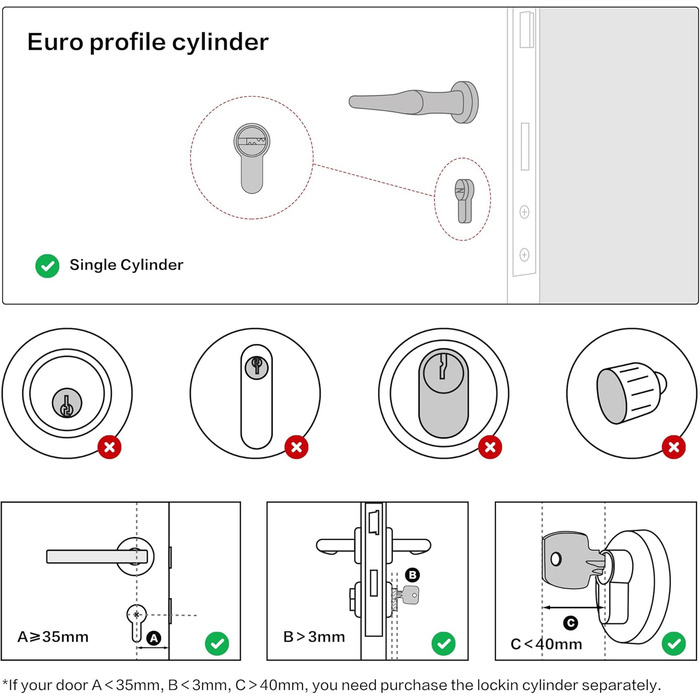 Euro profile cylinder

Single Cylinder

A

A≥35mm

B

B>3mm

C

C<40mm

*If your door A<35mm, B<3mm, C>40mm, you need purchase the lockin cylinder separately.