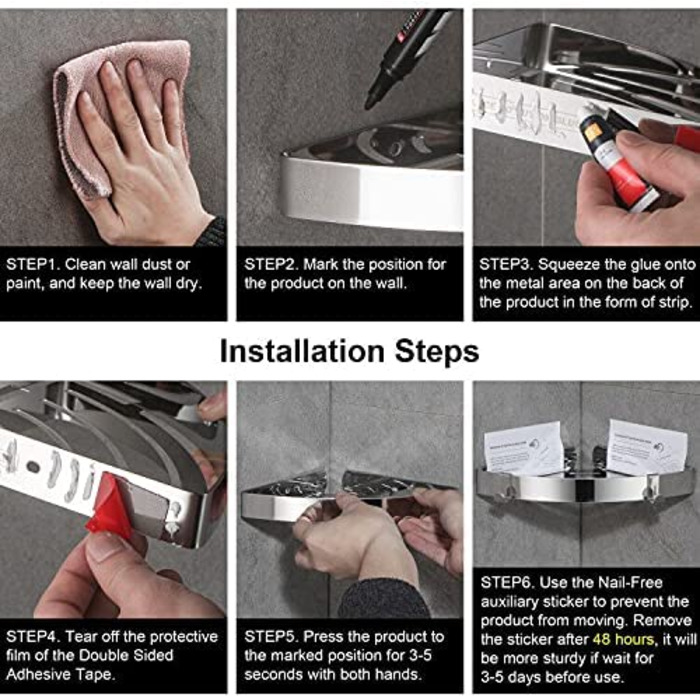 STEP1. Clean wall dust or paint, and keep the wall dry.

STEP2. Mark the position for the product on the wall.

STEP3. Squeeze the glue onto the metal area on the back of the product in the form of strip.

Installation Steps

STEP4. Tear off the protective film of the Double Sided Adhesive Tape.

STEP5. Press the product to the marked position for 3-5 seconds with both hands.

STEP6. Use the Nail-Free auxiliary sticker to prevent the product from moving. Remove the sticker after 48 hours, it will be more sturdy if wait for 3-5 days before use.