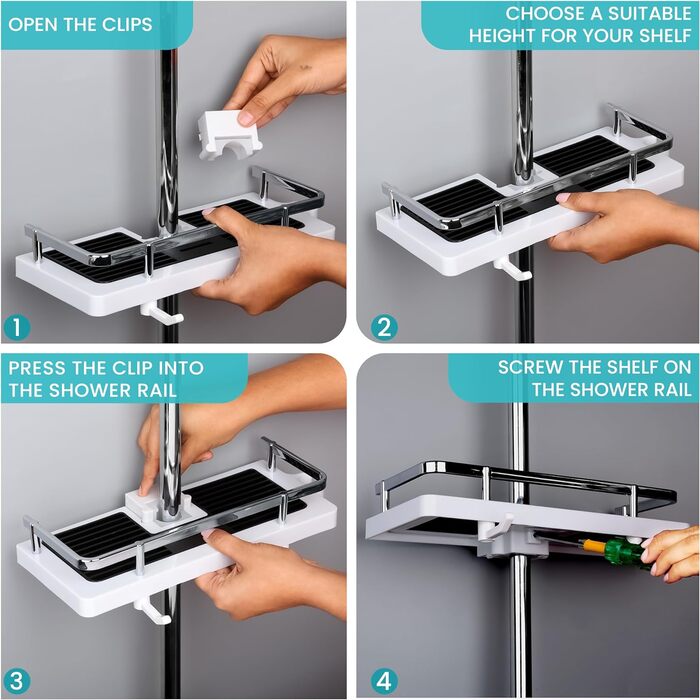 OPEN THE CLIPS

1

CHOOSE A SUITABLE HEIGHT FOR YOUR SHELF

2

PRESS THE CLIP INTO THE SHOWER RAIL

3

SCREW THE SHELF ON THE SHOWER RAIL

4