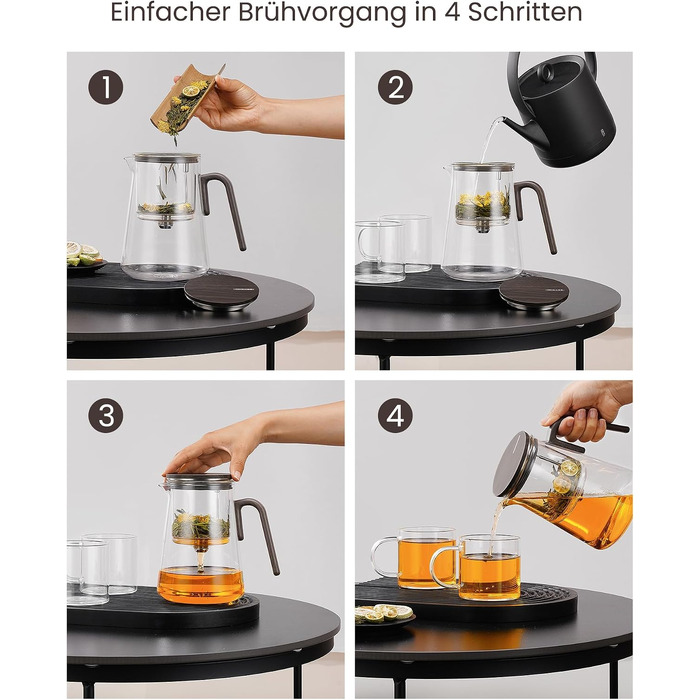 Einfacher Brühvorgang in 4 Schritten

1

2

3

4