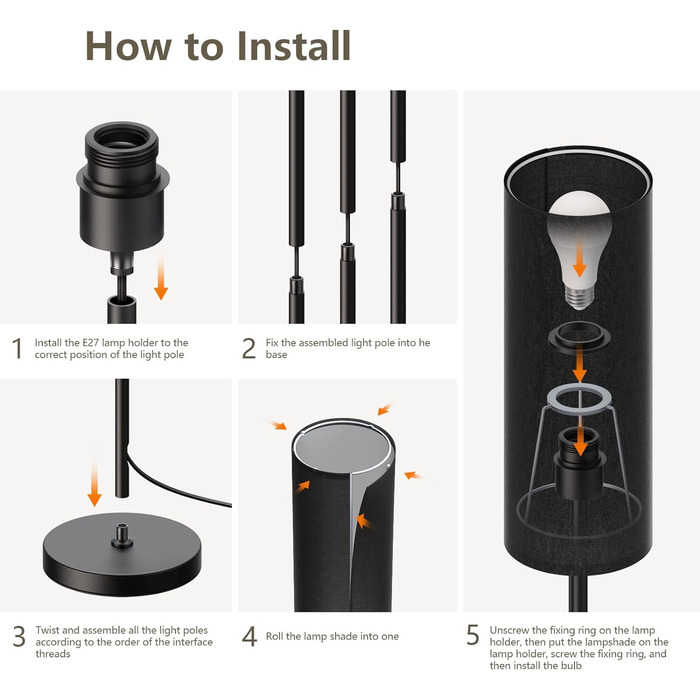 How to Install

1 Install the E27 lamp holder to the correct position of the light pole

2 Fix the assembled light pole into he base

3 Twist and assemble all the light poles according to the order of the interface threads

4 Roll the lamp shade into one

5 Unscrew the fixing ring on the lamp holder, then put the lampshade on the lamp holder, screw the fixing ring, and then install the bulb