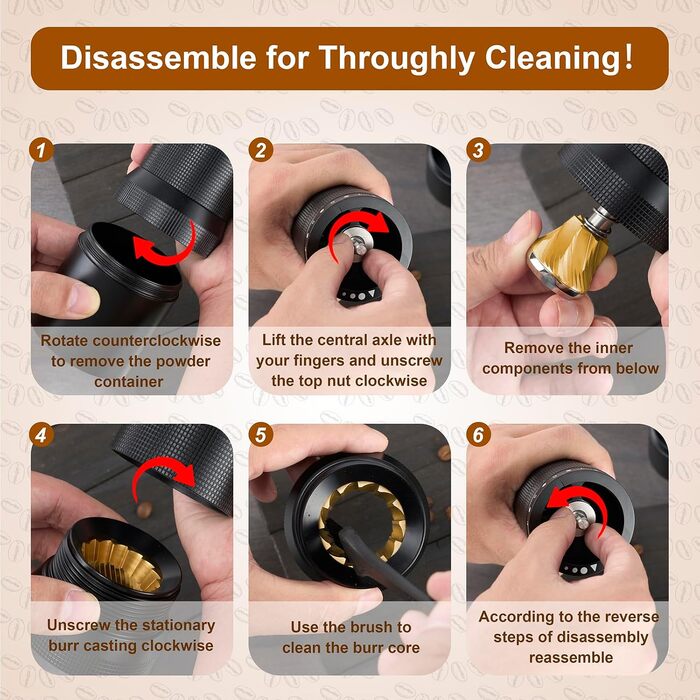 Disassemble for Throughly Cleaning!

1
Rotate counterclockwise to remove the powder container

2
Lift the central axle with your fingers and unscrew the top nut clockwise

3
Remove the inner components from below

4
Unscrew the stationary burr casting clockwise

5
Use the brush to clean the burr core

6
According to the reverse steps of disassembly reassemble