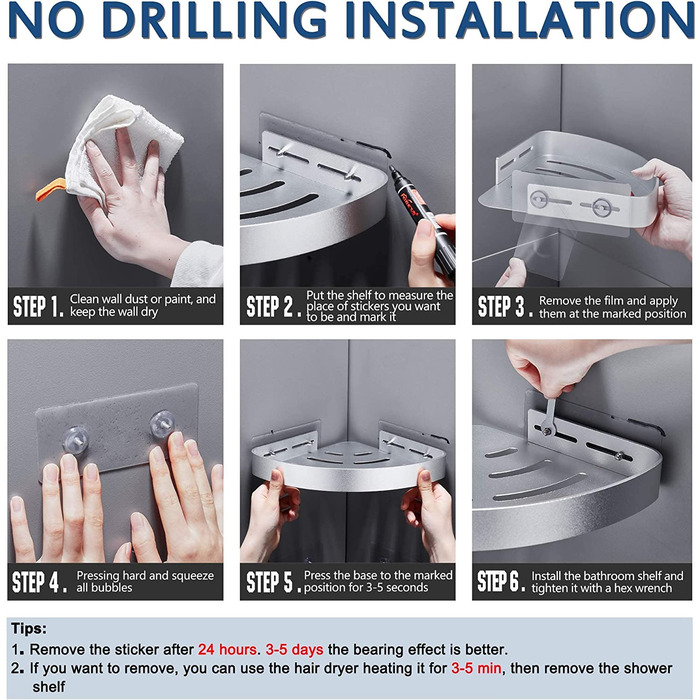 NO DRILLING INSTALLATION

STEP 1. Clean wall dust or paint, and keep the wall dry

STEP 2. Put the shelf to measure the place of stickers you want to be and mark it

STEP 3. Remove the film and apply them at the marked position

STEP 4. Pressing hard and squeeze all bubbles

STEP 5. Press the base to the marked position for 3-5 seconds

STEP 6. Install the bathroom shelf and tighten it with a hex wrench

Tips:
1. Remove the sticker after 24 hours. 3-5 days the bearing effect is better.
2. If you want to remove, you can use the hair dryer heating it for 3-5 min, then remove the shower shelf