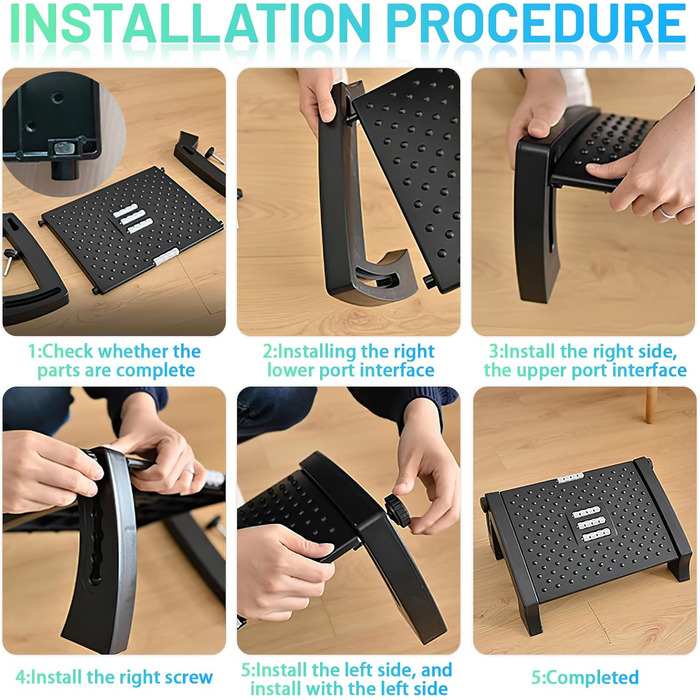 INSTALLATION PROCEDURE

1:Check whether the parts are complete

2:Installing the right lower port interface

3:Install the right side, the upper port interface

4:Install the right screw

5:Install the left side, and install with the left side

5:Completed