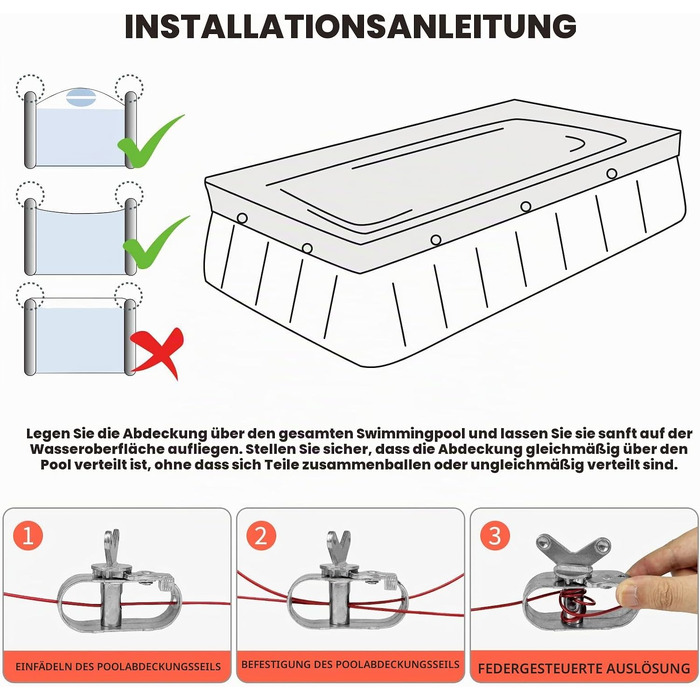 INSTALLATIONSANLEITUNG

Legen Sie die Abdeckung über den gesamten Swimmingpool und lassen Sie sie sanft auf der Wasseroberfläche aufliegen. Stellen Sie sicher, dass die Abdeckung gleichmäßig über den Pool verteilt ist, ohne dass sich Teile zusammenballen oder ungleichmäßig verteilt sind.

1

EINFÄDELN DES POOLABDECKUNGSSEILS

2

BEFESTIGUNG DES POOLABDECKUNGSSEILS

3

FEDERGESTEUERTE AUSLÖSUNG