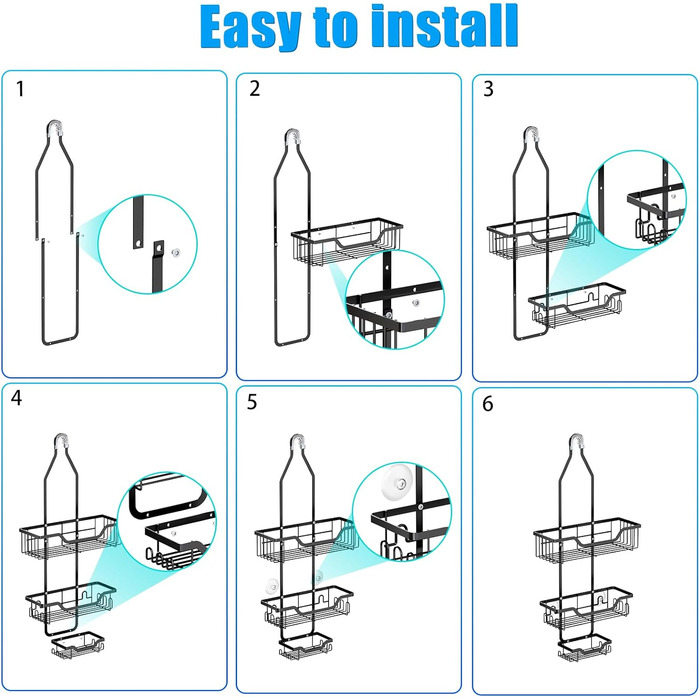 Easy to install

1

2

3

4

5

6