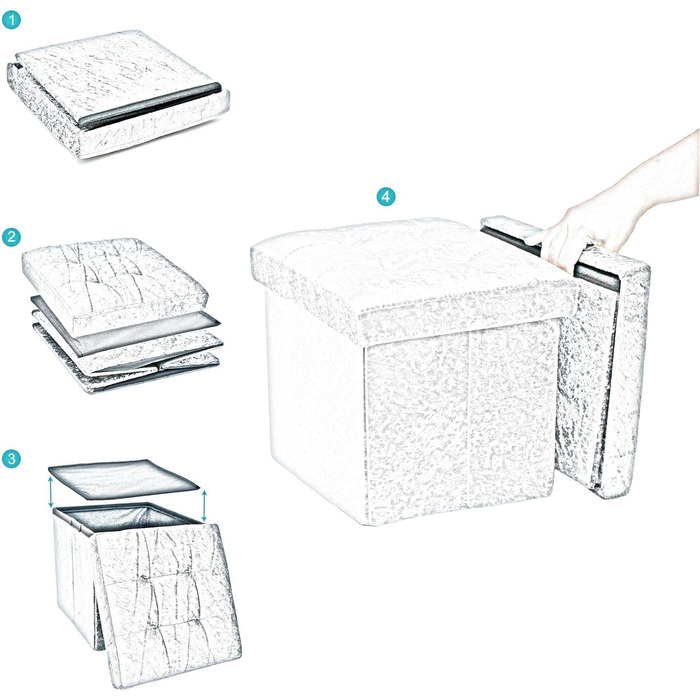 1

2

3

4