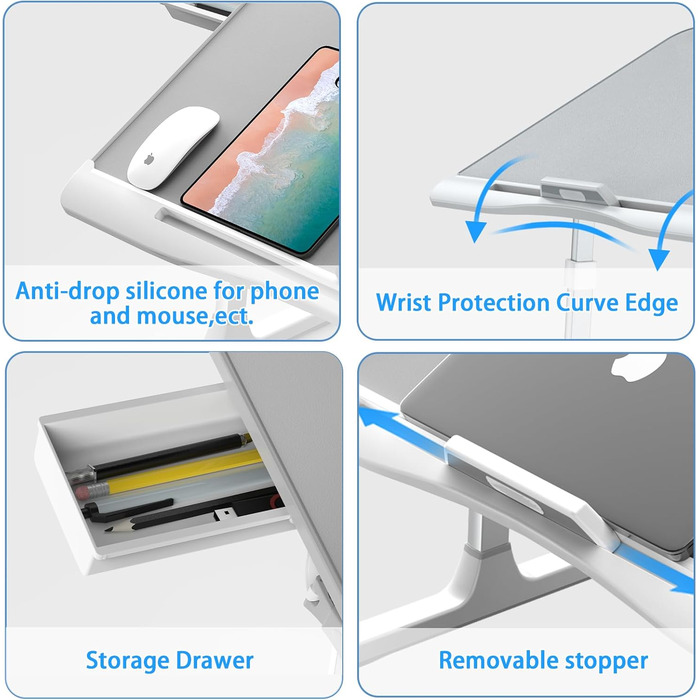 Anti-drop silicone for phone and mouse,ect.

Wrist Protection Curve Edge

Storage Drawer

Removable stopper