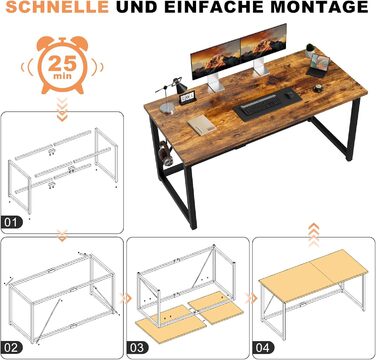 SCHNELLE UND EINFACHE MONTAGE

25
min

01

02

03

04