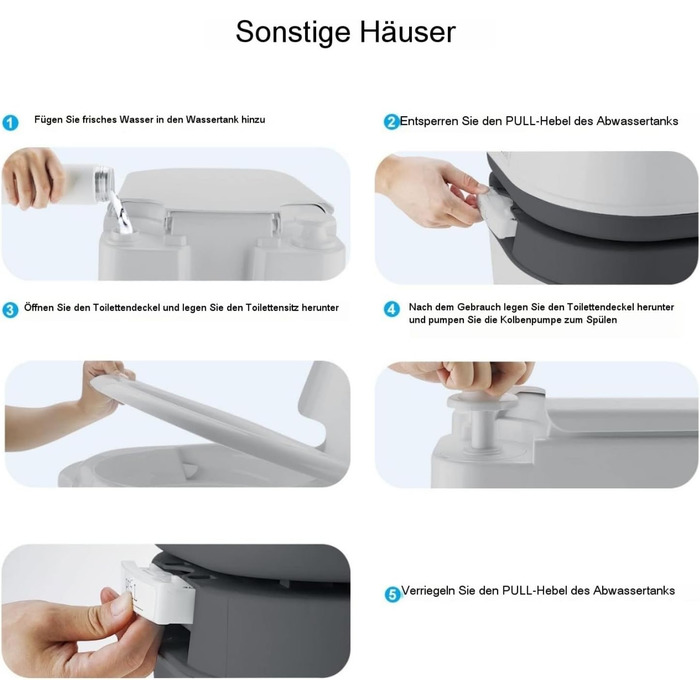 Sonstige Häuser

1 Fügen Sie frisches Wasser in den Wassertank hinzu

2 Entsperren Sie den PULL-Hebel des Abwassertanks

3 Öffnen Sie den Toilettendeckel und legen Sie den Toilettensitz herunter

4 Nach dem Gebrauch legen Sie den Toilettendeckel herunter und pumpen Sie die Kolbenpumpe zum Spülen

5 Verriegeln Sie den PULL-Hebel des Abwassertanks