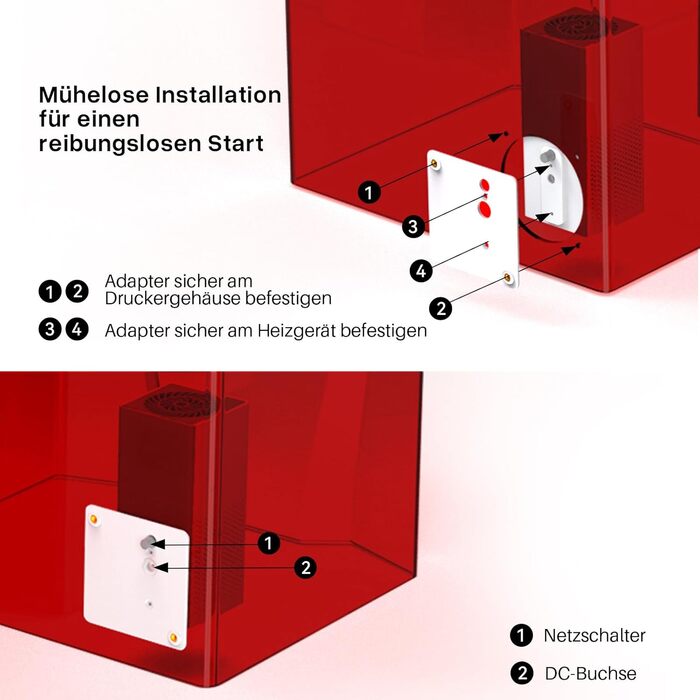 Mühelose Installation für einen reibungslosen Start

1
3
4
2

1 2 Adapter sicher am Druckergehäuse befestigen

3 4 Adapter sicher am Heizgerät befestigen

1
2

1 Netzschalter

2 DC-Buchse