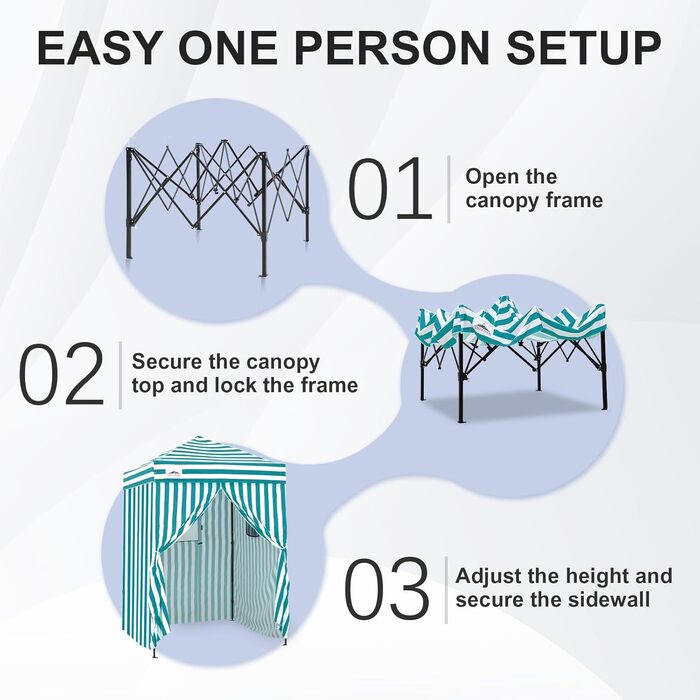 EASY ONE PERSON SETUP

01 Open the canopy frame

02 Secure the canopy top and lock the frame

03 Adjust the height and secure the sidewall