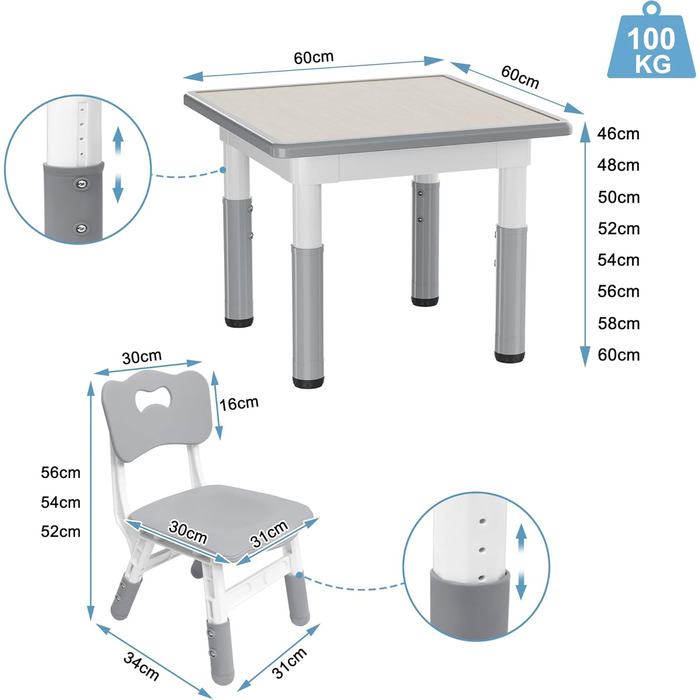 100 KG

60cm

60cm

46cm
48cm
50cm
52cm
54cm
56cm
58cm
60cm

30cm

16cm

56cm
54cm
52cm

30cm

31cm

34cm

31cm