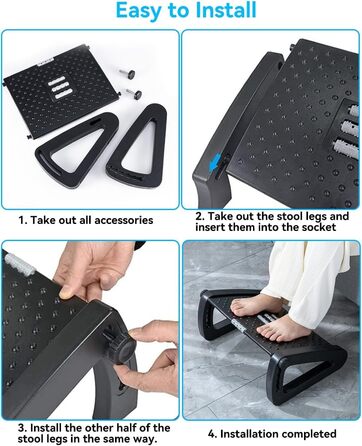 Easy to Install

1. Take out all accessories

2. Take out the stool legs and insert them into the socket

3. Install the other half of the stool legs in the same way.

4. Installation completed