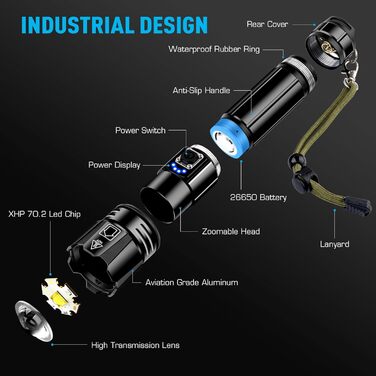 INDUSTRIAL DESIGN

Rear Cover

Waterproof Rubber Ring

Anti-Slip Handle

Power Switch

Power Display

26650 Battery

XHP 70.2 Led Chip

Zoomable Head

Lanyard

Aviation Grade Aluminum

High Transmission Lens