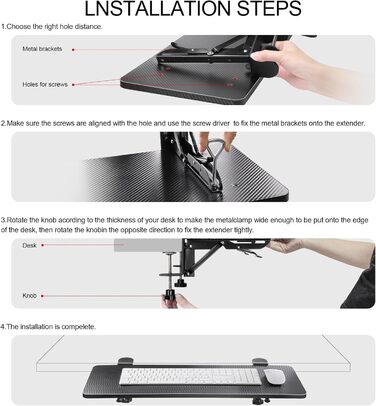 LNSTALLATION STEPS

1.Choose the right hole distance.

Metal brackets

Holes for screws

2.Make sure the screws are aligned with the hole and use the screw driver to fix the metal brackets onto the extender.

3.Rotate the knob acording to the thickness of your desk to make the metalclamp wide enough to be put onto the edge of the desk, then rotate the knobin the opposite direction to fix the extender tightly.

Desk

Knob

4.The installation is compelete.