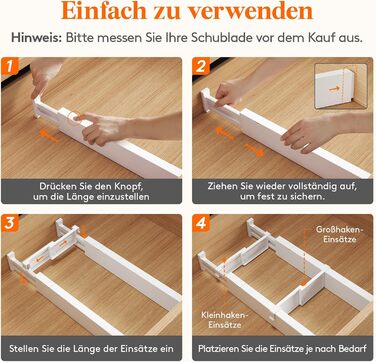 Einfach zu verwenden

Hinweis: Bitte messen Sie Ihre Schublade vor dem Kauf aus.

1

Drücken Sie den Knopf, um die Länge einzustellen

2

Ziehen Sie wieder vollständig auf, um fest zu sichern.

3

Stellen Sie die Länge der Einsätze ein

4

Großhaken-Einsätze

Kleinhaken-Einsätze

Platzieren Sie die Einsätze je nach Bedarf