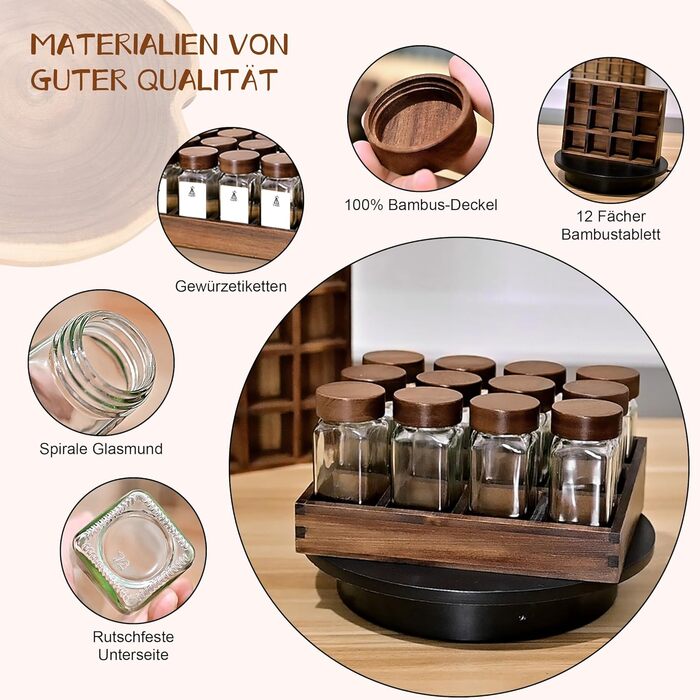 MATERIALIEN VON GUTER QUALITÄT

100% Bambus-Deckel

12 Fächer Bambustablett

Gewürzetiketten

Spirale Glasmund

Rutschfeste Unterseite