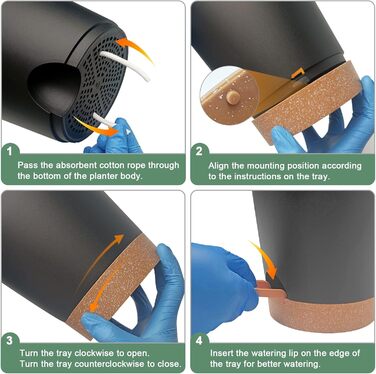 1
Pass the absorbent cotton rope through the bottom of the planter body.

2
Align the mounting position according to the instructions on the tray.

3
Turn the tray clockwise to open.
Turn the tray counterclockwise to close.

4
Insert the watering lip on the edge of the tray for better watering.