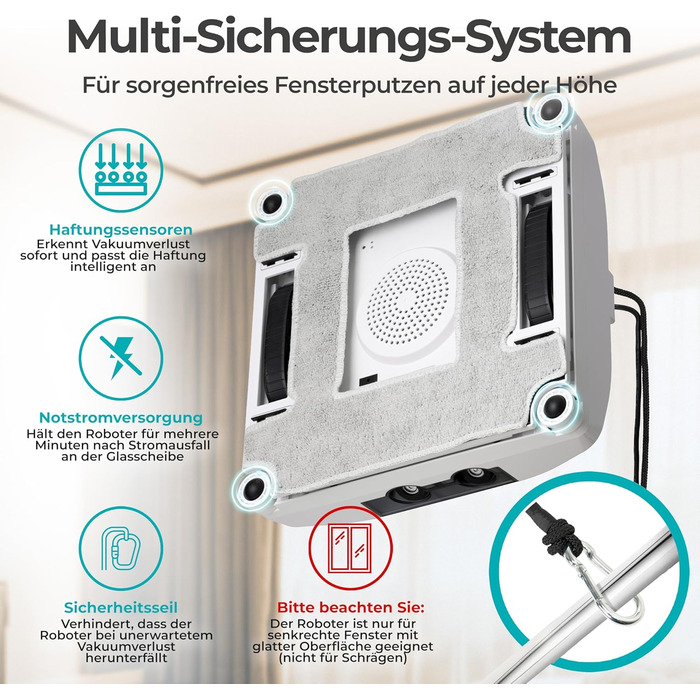 Multi-Sicherungs-System

Für sorgenfreies Fensterputzen auf jeder Höhe

Haftungssensoren
Erkennt Vakuumverlust sofort und passt die Haftung intelligent an

Notstromversorgung
Hält den Roboter für mehrere Minuten nach Stromausfall an der Glasscheibe

Sicherheitsseil
Verhindert, dass der Roboter bei unerwartetem Vakuumverlust herunterfällt

Bitte beachten Sie:
Der Roboter ist nur für senkrechte Fenster mit glatter Oberfläche geeignet (nicht für Schrägen)