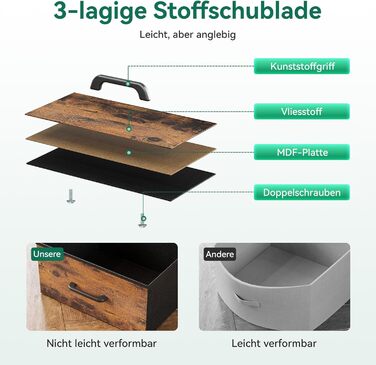 3-lagige Stoffschublade

Leicht, aber anglebig

Kunststoffgriff

Vliesstoff

MDF-Platte

Doppelschrauben

Unsere

Andere

Nicht leicht verformbar

Leicht verformbar