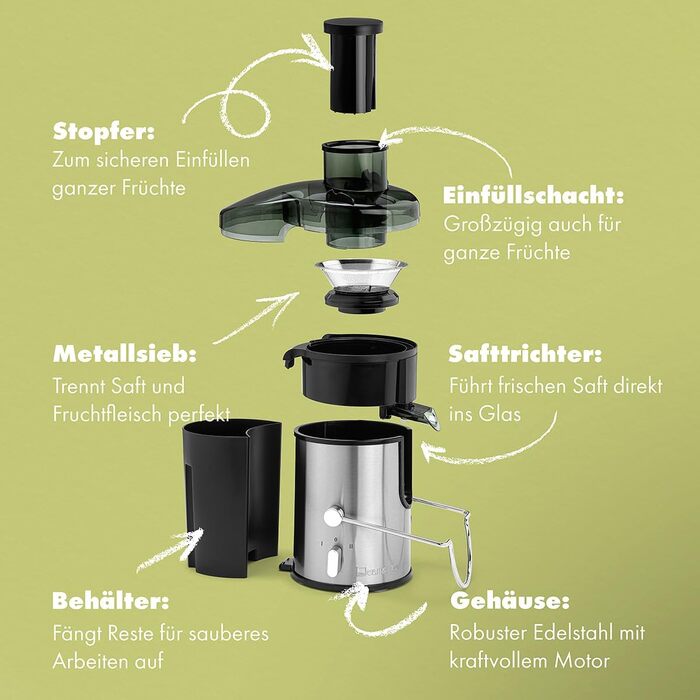 Stopfer:
Zum sicheren Einfüllen ganzer Früchte

Einfüllschacht:
Großzügig auch für ganze Früchte

Metallsieb:
Trennt Saft und Fruchtfleisch perfekt

Safttrichter:
Führt frischen Saft direkt ins Glas

Behälter:
Fängt Reste für sauberes Arbeiten auf

Gehäuse:
Robuster Edelstahl mit kraftvollem Motor