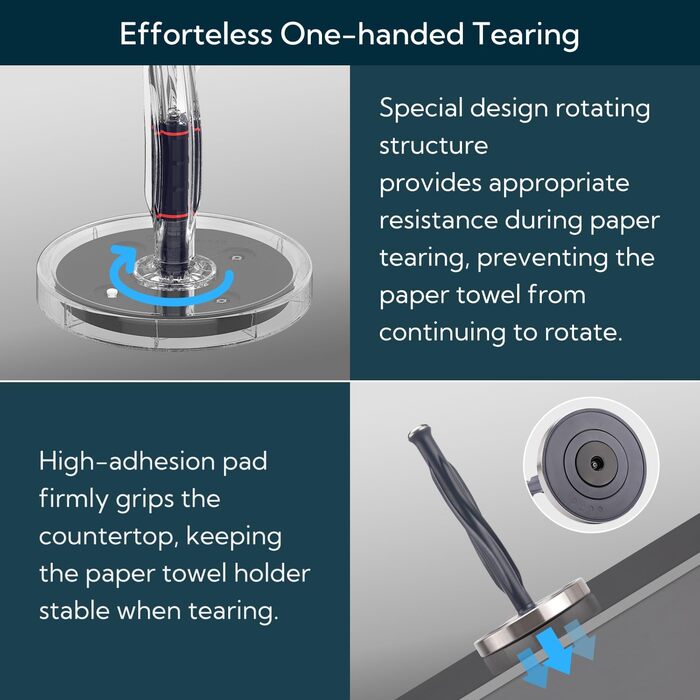 Efforteless One-handed Tearing

Special design rotating structure
provides appropriate resistance during paper tearing, preventing the paper towel from continuing to rotate.

High-adhesion pad firmly grips the countertop, keeping the paper towel holder stable when tearing.