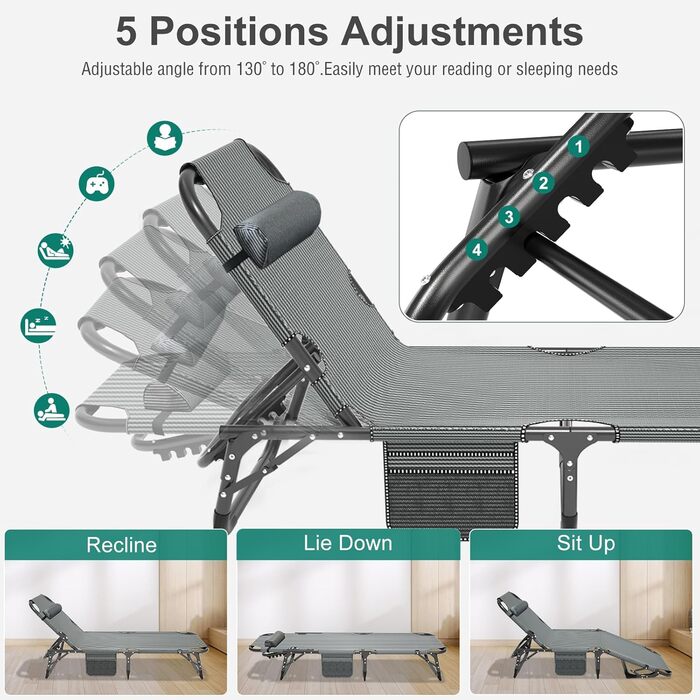 5 Positions Adjustments

Adjustable angle from 130° to 180°.Easily meet your reading or sleeping needs

1
2
3
4

Recline

Lie Down

Sit Up