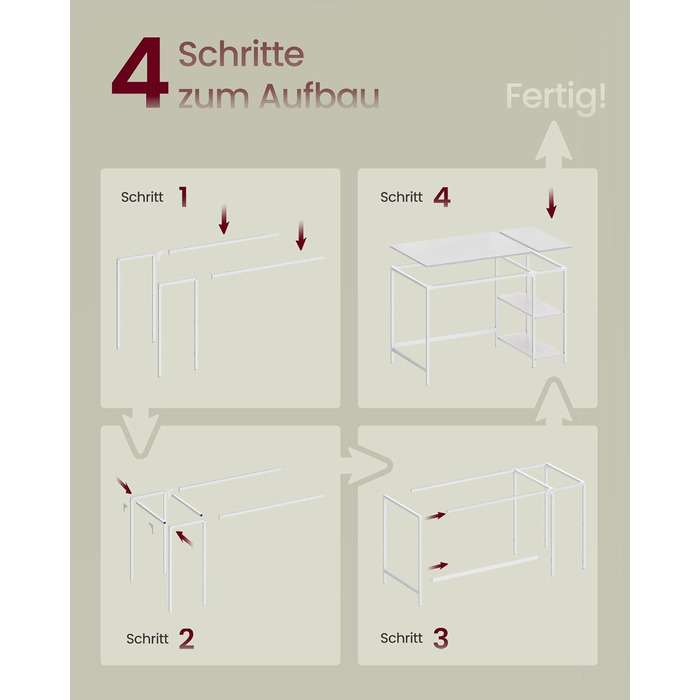 4 Schritte zum Aufbau

Fertig!

Schritt 1

Schritt 4

Schritt 2

Schritt 3