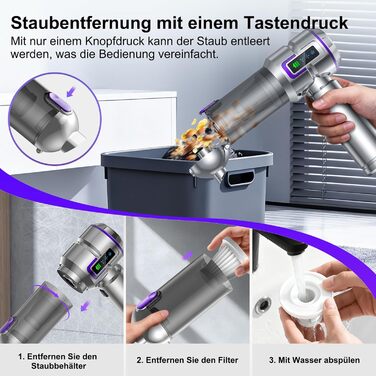 Staubentfernung mit einem Tastendruck

Mit nur einem Knopfdruck kann der Staub entleert werden, was die Bedienung vereinfacht.

1. Entfernen Sie den Staubbehälter

2. Entfernen Sie den Filter

3. Mit Wasser abspülen