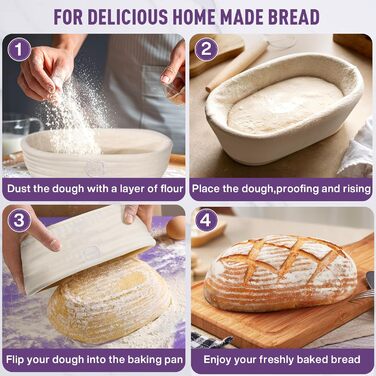 FOR DELICIOUS HOME MADE BREAD

1

Dust the dough with a layer of flour

2

Place the dough,proofing and rising

3

Flip your dough into the baking pan

4

Enjoy your freshly baked bread