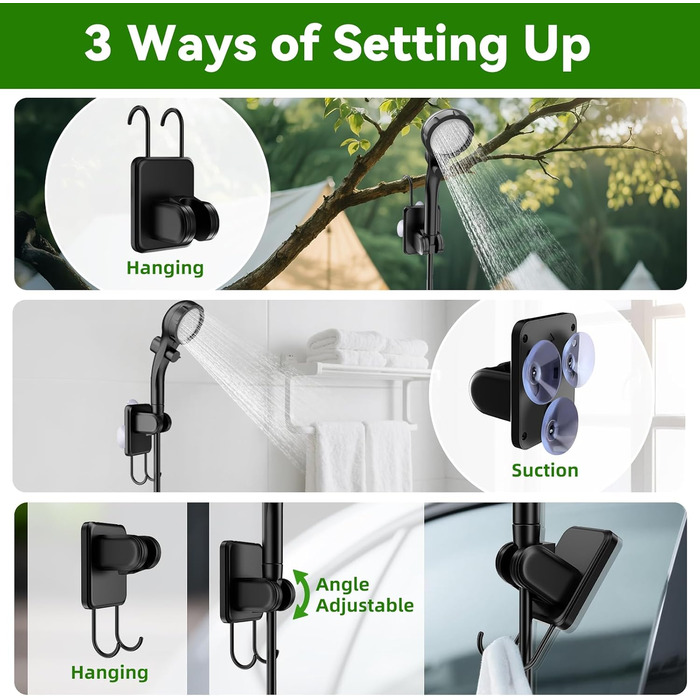 3 Ways of Setting Up

Hanging

Suction

Hanging

Angle Adjustable