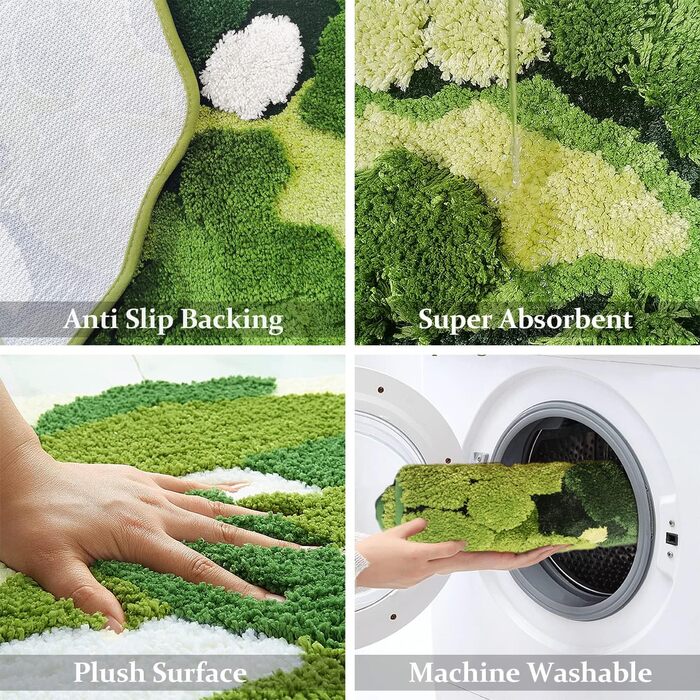 Anti Slip Backing

Super Absorbent

Plush Surface

Machine Washable