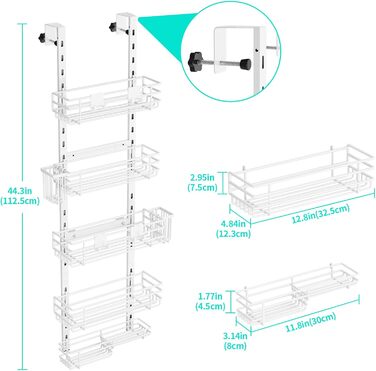 44.3in
(112.5cm)

2.95in
(7.5cm)

4.84in
(12.3cm)

12.8in(32.5cm)

1.77in
(4.5cm)

3.14in
(8cm)

11.8in(30cm)