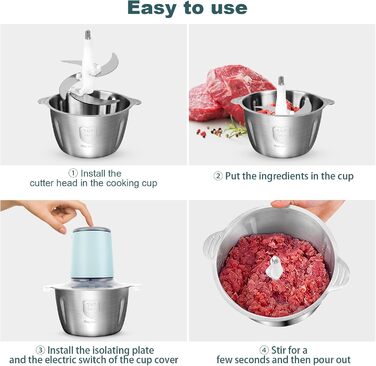 Easy to use

① Install the cutter head in the cooking cup

② Put the ingredients in the cup

③ Install the isolating plate and the electric switch of the cup cover

④ Stir for a few seconds and then pour out