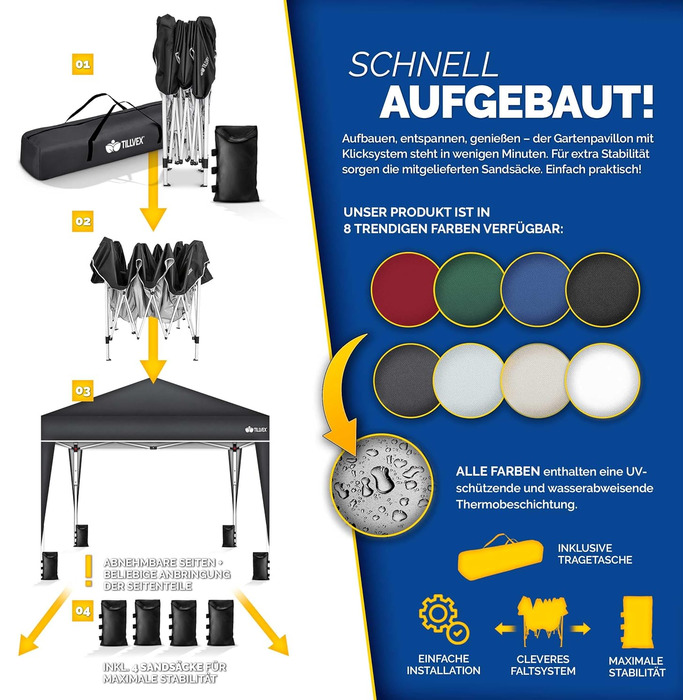 01

TILLVEX

02

03

TILLVEX

ABNEHMBARE SEITEN + BELIEBIGE ANBRINGUNG DER SEITENTEILE

04

INKL. 4 SANDSÄCKE FÜR MAXIMALE STABILITÄT

SCHNELL AUFGEBAUT!

Aufbauen, entspannen, genießen – der Gartenpavillon mit Klicksystem steht in wenigen Minuten. Für extra Stabilität sorgen die mitgelieferten Sandsäcke. Einfach praktisch!

UNSER PRODUKT IST IN 8 TRENDIGEN FARBEN VERFÜGBAR:

ALLE FARBEN enthalten eine UV-schützende und wasserabweisende Thermobeschichtung.

INKLUSIVE TRAGETASCHE

EINFACHE INSTALLATION

CLEVERES FALTSYSTEM

MAXIMALE STABILITÄT