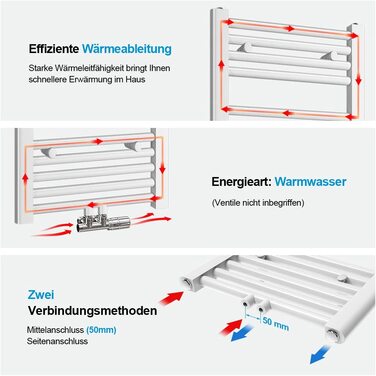 Effiziente Wärmeableitung

Starke Wärmeleitfähigkeit bringt Ihnen schnellere Erwärmung im Haus

Energieart: Warmwasser

(Ventile nicht inbegriffen)

Zwei Verbindungsmethoden

Mittelanschluss (50mm)
Seitenanschluss

50 mm