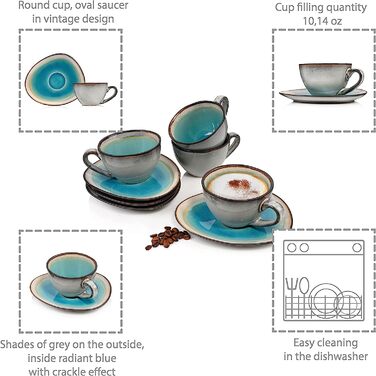 Round cup, oval saucer in vintage design

Cup filling quantity 10,14 oz

Shades of grey on the outside, inside radiant blue with crackle effect

Easy cleaning in the dishwasher