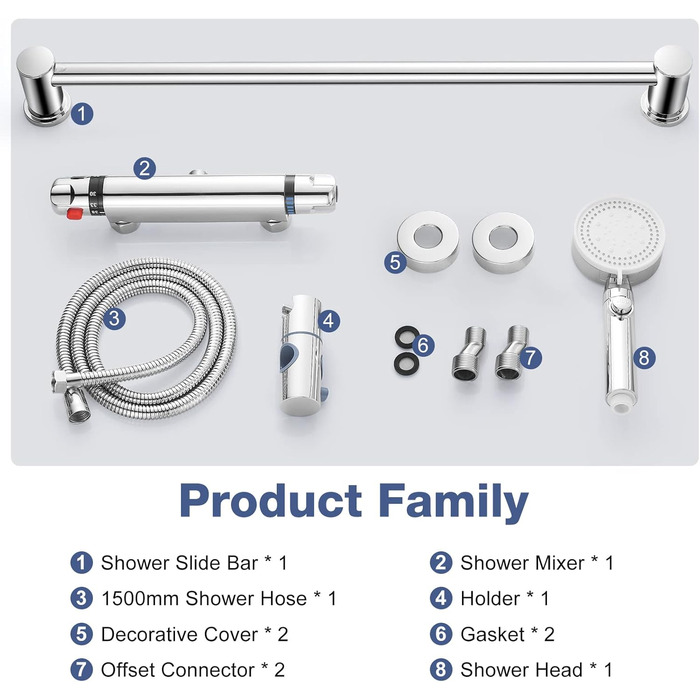 1
2
5
3
4
6
7
8

Product Family

1 Shower Slide Bar * 1
3 1500mm Shower Hose * 1
5 Decorative Cover * 2
7 Offset Connector * 2

2 Shower Mixer * 1
4 Holder * 1
6 Gasket * 2
8 Shower Head * 1