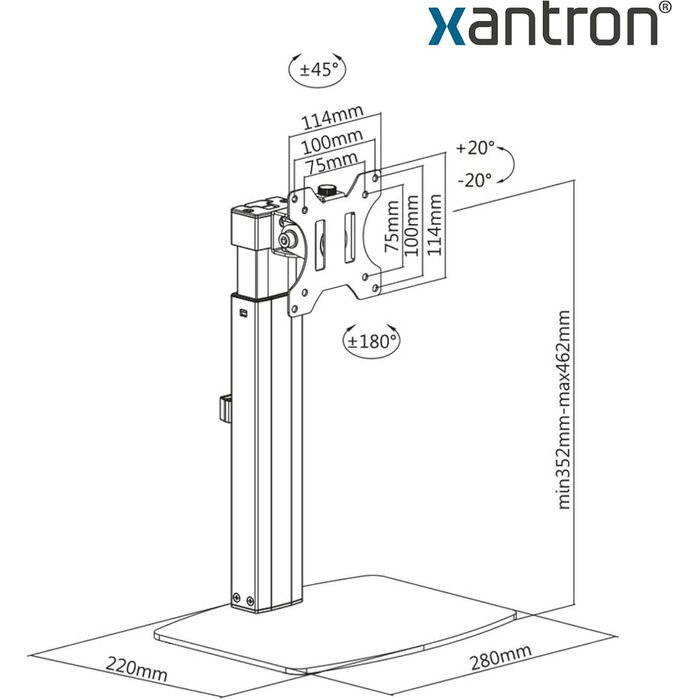 xantron®

±45°

114mm
100mm
75mm

+20°
-20°

75mm
100mm
114mm

±180°

min352mm-max462mm

220mm
280mm