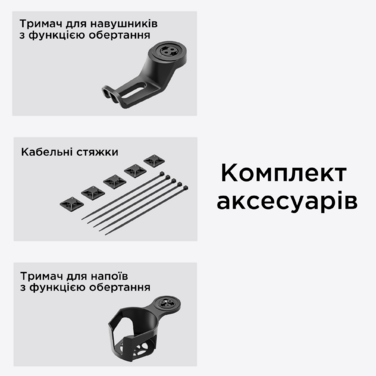 Тримач для навушників з функцією обертання

Кабельні стяжки

Тримач для напоїв з функцією обертання

Комплект аксесуарів