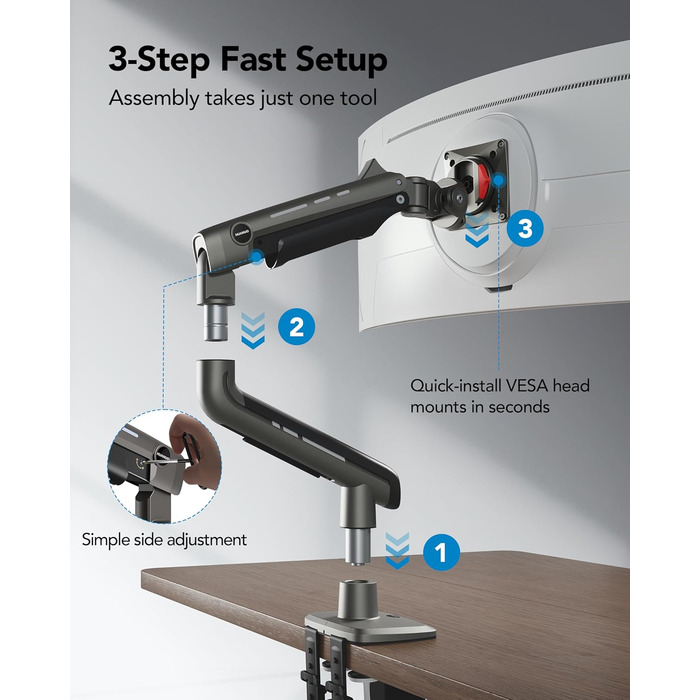 3-Step Fast Setup

Assembly takes just one tool

3

2

Quick-install VESA head mounts in seconds

Simple side adjustment

1