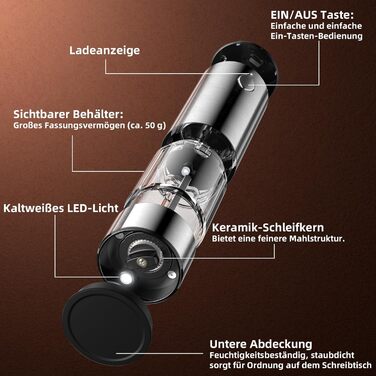 EIN/AUS Taste:
Einfache und einfache Ein-Tasten-Bedienung

Ladeanzeige

Sichtbarer Behälter:
Großes Fassungsvermögen (ca. 50 g)

Kaltweißes LED-Licht

Keramik-Schleifkern
Bietet eine feinere Mahlstruktur.

Untere Abdeckung
Feuchtigkeitsbeständig, staubdicht sorgt für Ordnung auf dem Schreibtisch