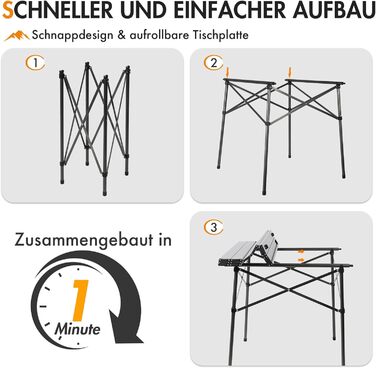 SCHNELLER UND EINFACHER AUFBAU

Schnappdesign & aufrollbare Tischplatte

1

2

3

Zusammengebaut in

1

Minute