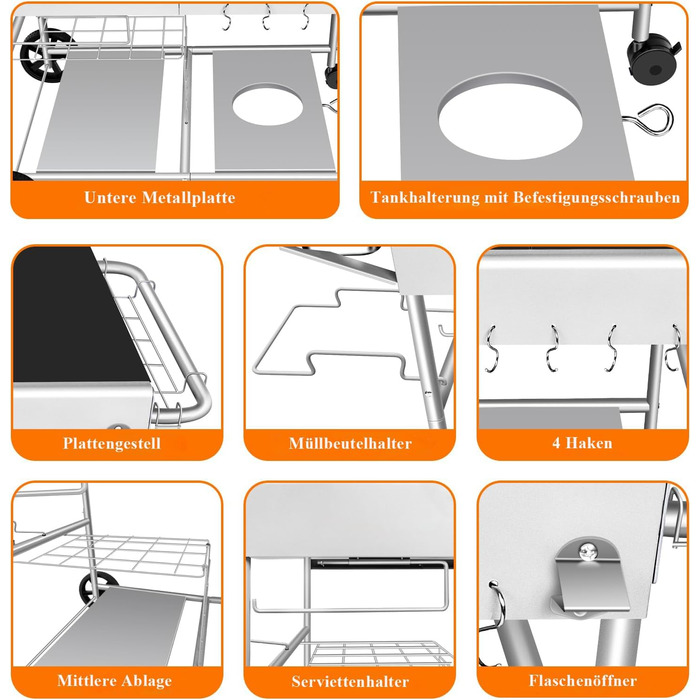 Untere Metallplatte

Tankhalterung mit Befestigungsschrauben

Plattengestell

Müllbeutelhalter

4 Haken

Mittlere Ablage

Serviettenhalter

Flaschenöffner