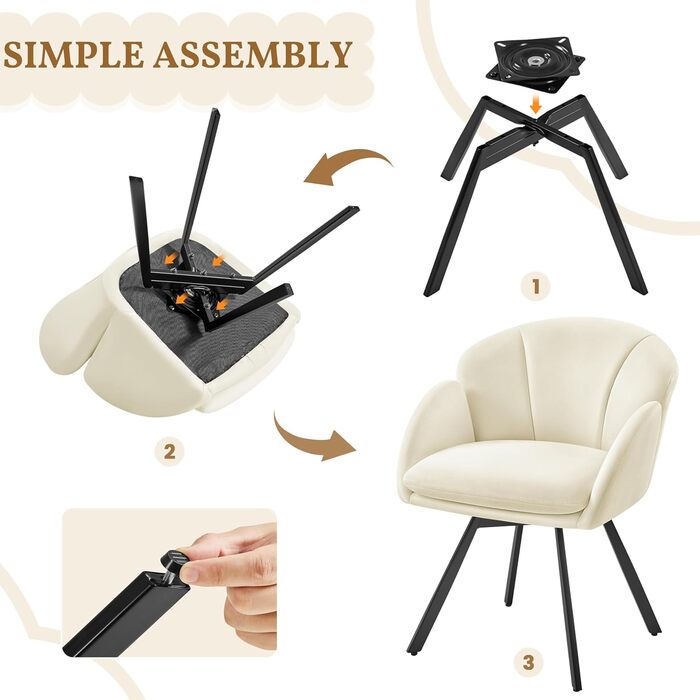 SIMPLE ASSEMBLY

1

2

3