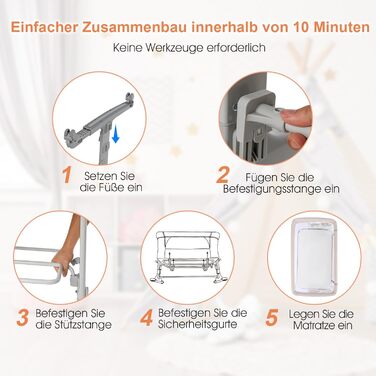 Einfacher Zusammenbau innerhalb von 10 Minuten

Keine Werkzeuge erforderlich

1 Setzen Sie die Füße ein

2 Fügen Sie die Befestigungsstange ein

3 Befestigen Sie die Stützstange

4 Befestigen Sie die Sicherheitsgurte

5 Legen Sie die Matratze ein