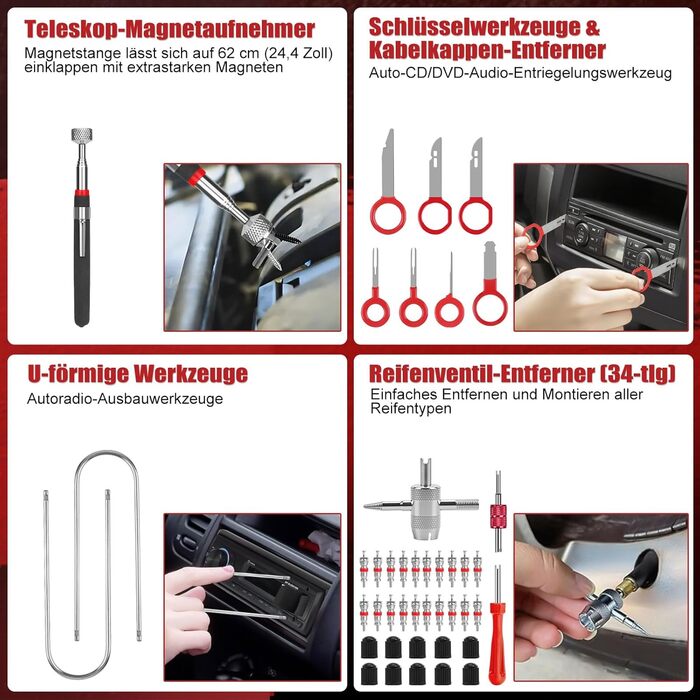 Teleskop-Magnetaufnehmer
Magnetstange lässt sich auf 62 cm (24,4 Zoll) einklappen mit extrastarken Magneten

Schlüsselwerkzeuge & Kabelkappen-Entferner
Auto-CD/DVD-Audio-Entriegelungswerkzeug

U-förmige Werkzeuge
Autoradio-Ausbauwerkzeuge

Reifenventil-Entferner (34-tlg)
Einfaches Entfernen und Montieren aller Reifentypen