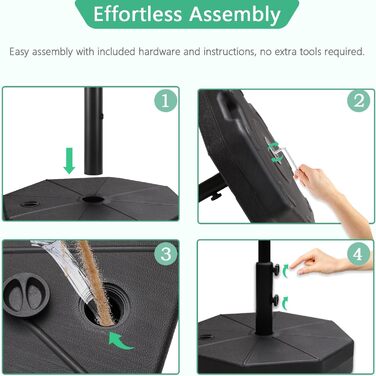 Effortless Assembly

Easy assembly with included hardware and instructions, no extra tools required.

1

2

3

4